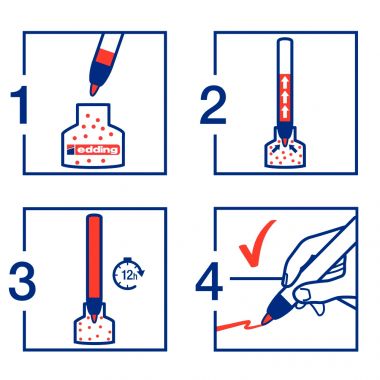 1

edding

2

3

12h

4