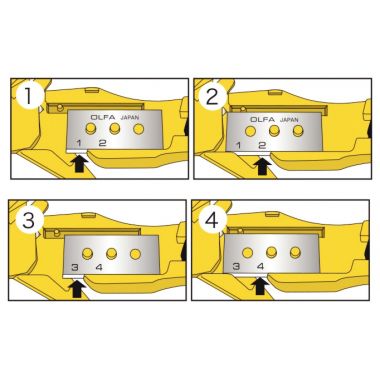 1
OLFA JAPAN
1 2

2
OLFA JAPAN
1 2

3
3 4

4
3 4